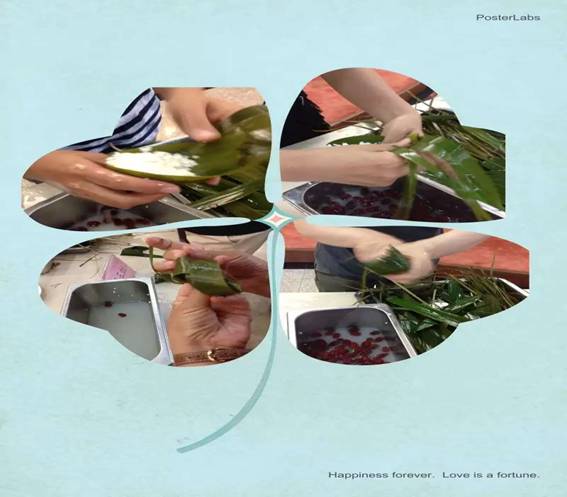 PosterLabs

Happiness forever. Love is a fortune.